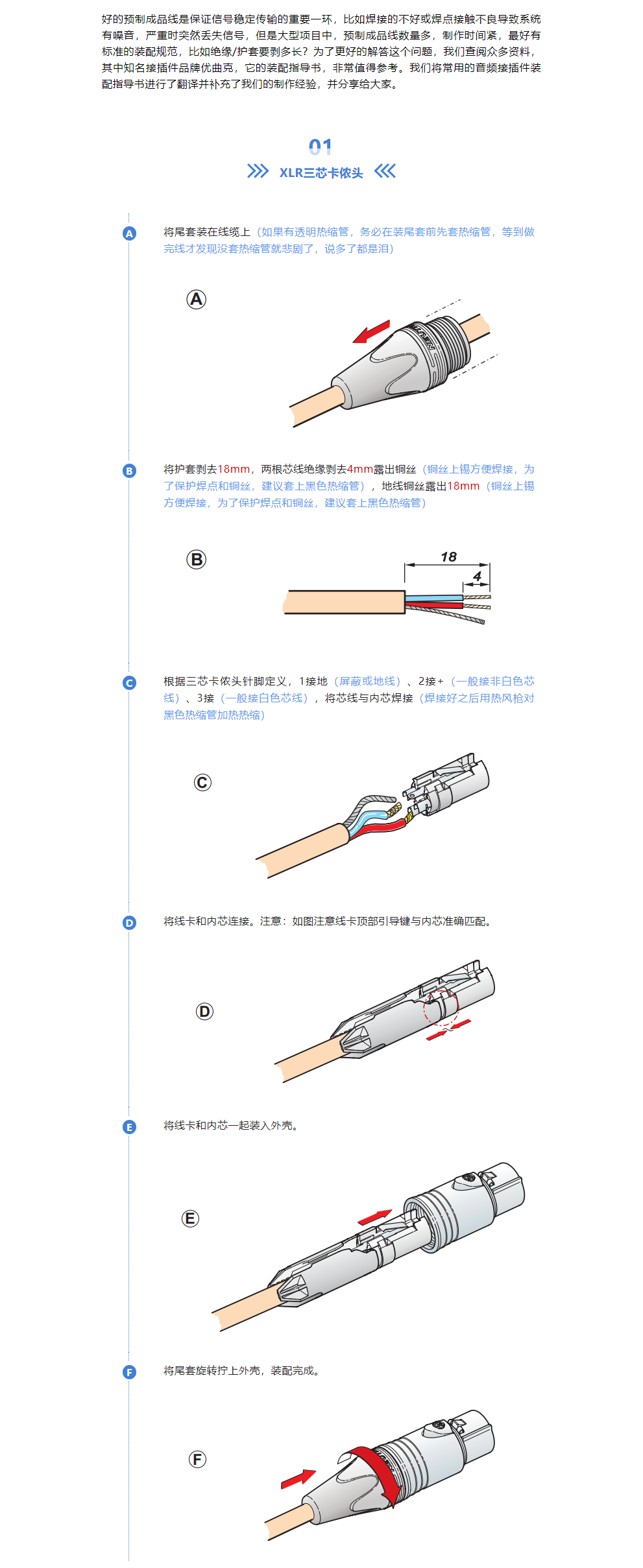 好的预制成品线是保证信号稳定传输的重要一环，比如焊接的不好或焊点接触不良导致系统有噪音，严重时突然丢失信号，但是大型项目中，预制成品线数量多，制作时间紧，最好有标准的装配规范，比如绝缘/护套要剥多长？为了更好的解答这个问题，我们查阅众多资料，其中知名接插件品牌优曲克，它的装配指导书，非常值得参考。我们将常用的音频接插件装配指导书进行了翻译并补充了我们的制作经验，并分享给大家。

01

XLR三芯卡侬头

A 将尾套装在线缆上（如果有透明热缩管，务必在装尾套前先套热缩管，等到做完线才发现没套热缩管就悲剧了，说多了都是泪）

Ⓐ

B 将护套剥去18mm，两根芯线绝缘剥去4mm露出铜丝（铜丝上锡方便焊接，为了保护焊点和铜丝，建议套上黑色热缩管），地线铜丝露出18mm（铜丝上锡方便焊接，为了保护焊点和铜丝，建议套上黑色热缩管）

Ⓑ

18

4

C 根据三芯卡侬头针脚定义，1接地（屏蔽或地线）、2接+（一般接非白色芯线）、3接（一般接白色芯线），将芯线与内芯焊接（焊接好之后用热风枪对黑色热缩管加热热缩）

Ⓒ

D 将线卡和内芯连接。注意：如图注意线卡顶部引导键与内芯准确匹配。

Ⓓ

E 将线卡和内芯一起装入外壳。

Ⓔ

F 将尾套旋转拧上外壳，装配完成。

Ⓕ